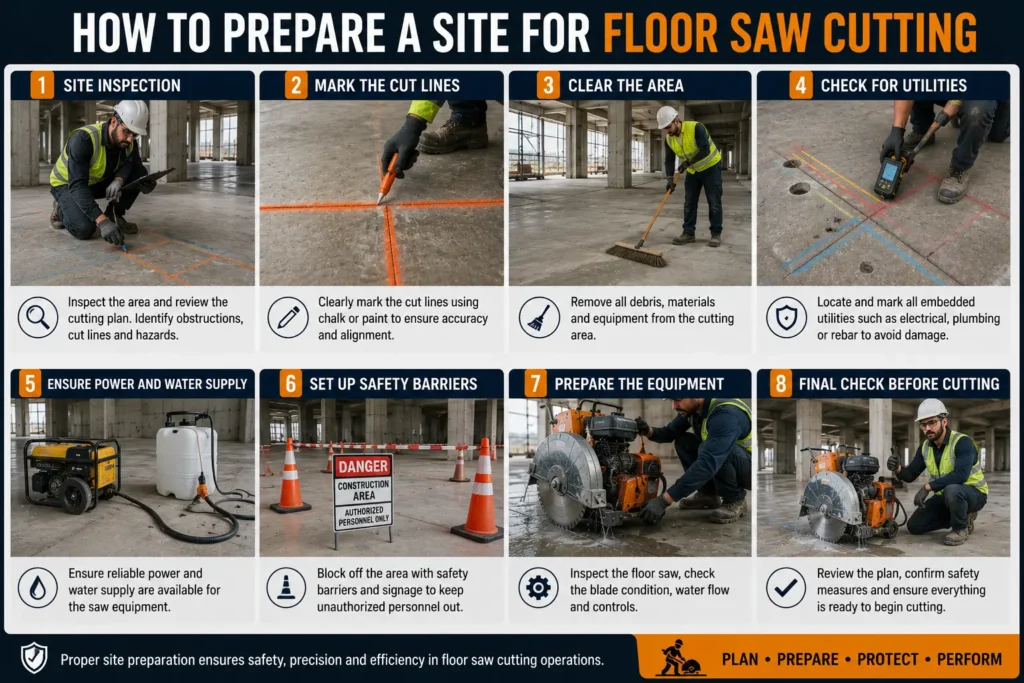 HOW TO PREPARE A SITE FOR FLOOR SAW CUTTING

1 SITE INSPECTION

Inspect the area and review the cutting plan. Identify obstructions, cut lines and hazards.

2 MARK THE CUT LINES

Clearly mark the cut lines using chalk or paint to ensure accuracy and alignment.

3 CLEAR THE AREA

Remove all debris, materials and equipment from the cutting area.

4 CHECK FOR UTILITIES

Locate and mark all embedded utilities such as electrical, plumbing or rebar to avoid damage.

5 ENSURE POWER AND WATER SUPPLY

Ensure reliable power and water supply are available for the saw equipment.

6 SET UP SAFETY BARRIERS

DANGER
CONSTRUCTION AREA
AUTHORIZED PERSONNEL ONLY

Block off the area with safety barriers and signage to keep unauthorized personnel out.

7 PREPARE THE EQUIPMENT

Inspect the floor saw, check the blade condition, water flow and controls.

8 FINAL CHECK BEFORE CUTTING

Review the plan, confirm safety measures and ensure everything is ready to begin cutting.

Proper site preparation ensures safety, precision and efficiency in floor saw cutting operations.

PLAN • PREPARE • PROTECT • PERFORM