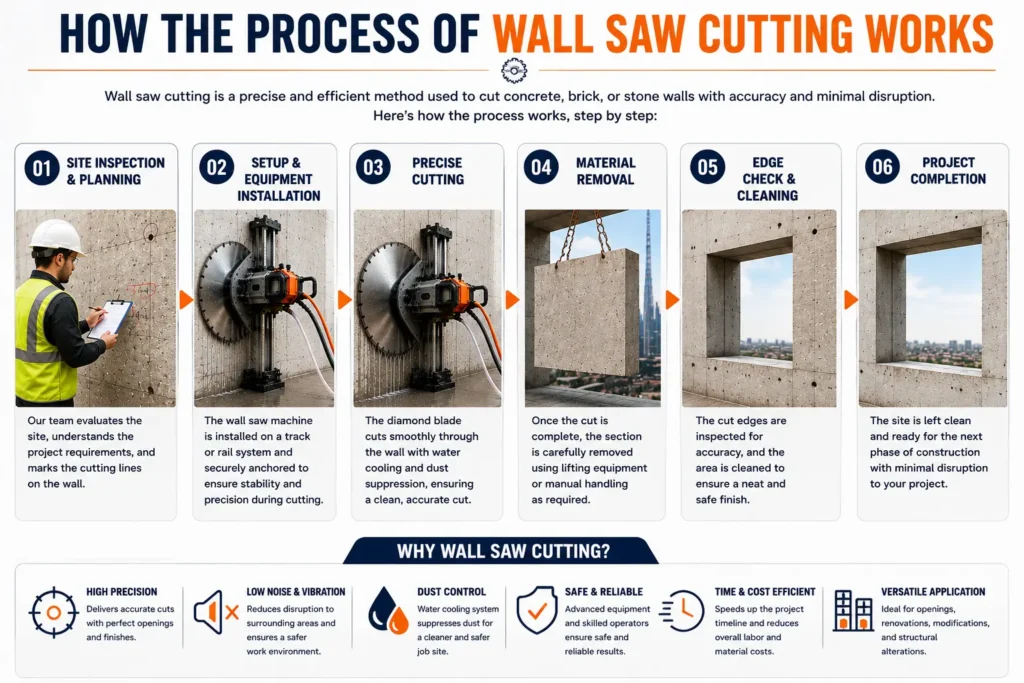 HOW THE PROCESS OF WALL SAW CUTTING WORKS

Wall saw cutting is a precise and efficient method used to cut concrete, brick, or stone walls with accuracy and minimal disruption. Here's how the process works, step by step:

01 SITE INSPECTION & PLANNING

Our team evaluates the site, understands the project requirements, and marks the cutting lines on the wall.

02 SETUP & EQUIPMENT INSTALLATION

The wall saw machine is installed on a track or rail system and securely anchored to ensure stability and precision during cutting.

03 PRECISE CUTTING

The diamond blade cuts smoothly through the wall with water cooling and dust suppression, ensuring a clean, accurate cut.

04 MATERIAL REMOVAL

Once the cut is complete, the section is carefully removed using lifting equipment or manual handling as required.

05 EDGE CHECK & CLEANING

The cut edges are inspected for accuracy, and the area is cleaned to ensure a neat and safe finish.

06 PROJECT COMPLETION

The site is left clean and ready for the next phase of construction with minimal disruption to your project.

WHY WALL SAW CUTTING?

HIGH PRECISION
Delivers accurate cuts with perfect openings and finishes.

LOW NOISE & VIBRATION
Reduces disruption to surrounding areas and ensures a safer work environment.

DUST CONTROL
Water cooling system suppresses dust for a cleaner and safer job site.

SAFE & RELIABLE
Advanced equipment and skilled operators ensure safe and reliable results.

TIME & COST EFFICIENT
Speeds up the project timeline and reduces overall labor and material costs.

VERSATILE APPLICATION
Ideal for openings, renovations, modifications, and structural alterations.